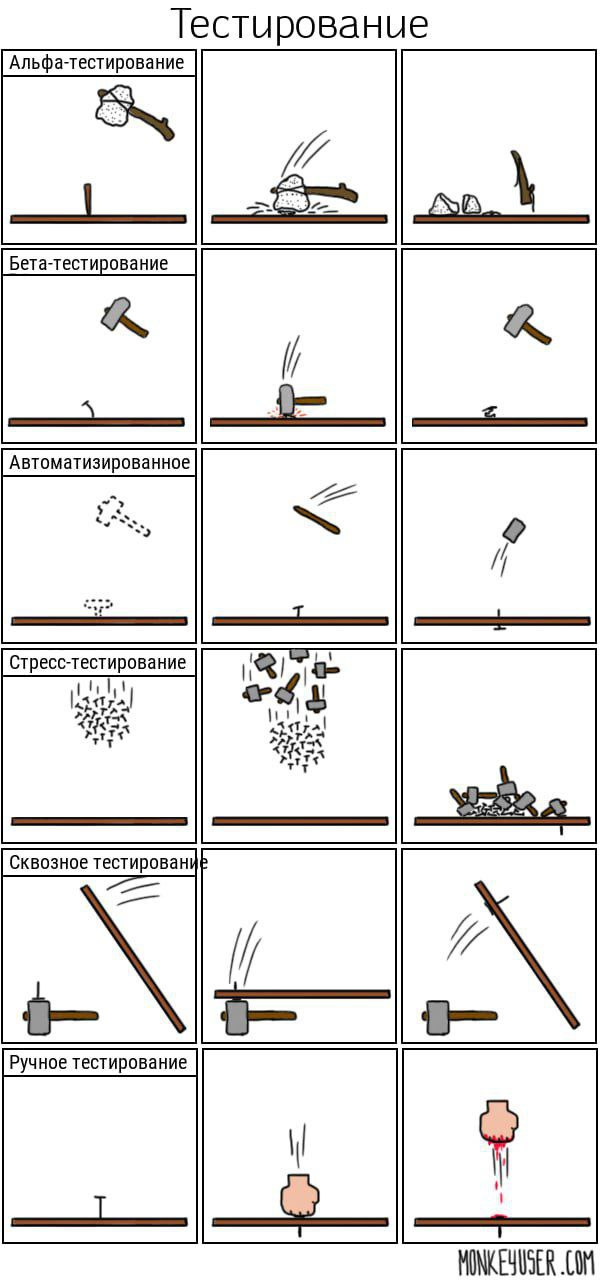 Тестирование

Альфа-тестирование

Бета-тестирование

Автоматизированное

Стресс-тестирование

Сквозное тестирование

Ручное тестирование

MONKEYUSER.COM